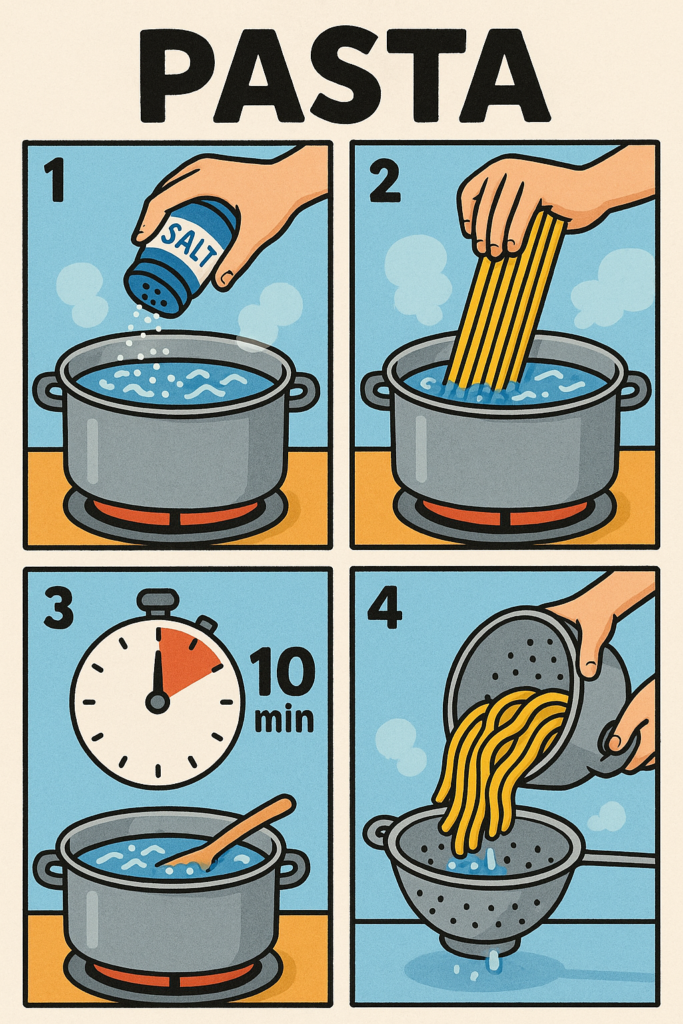 PASTA

1

SALT

2

3

10 min

4